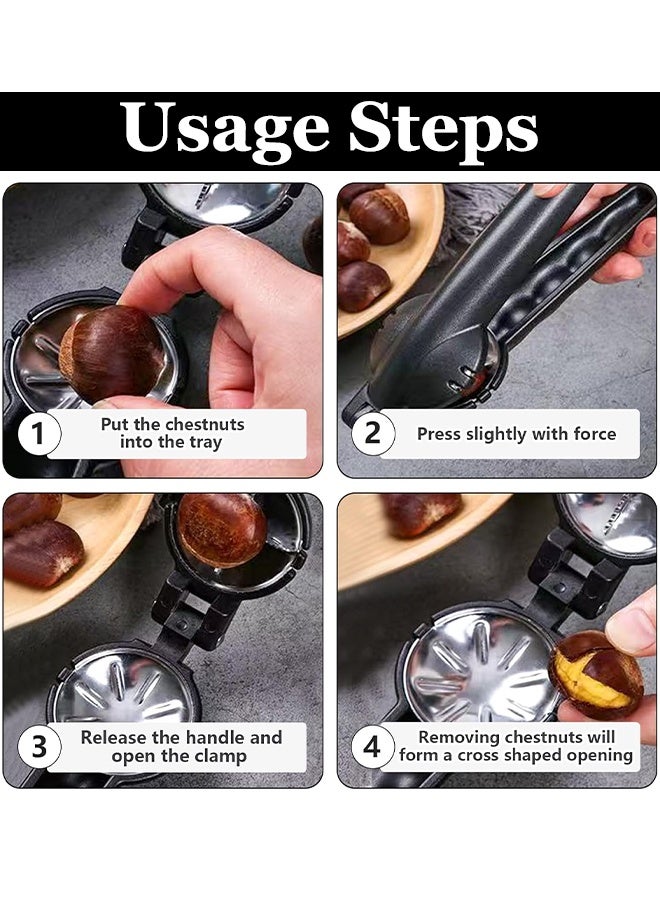 Usage Steps

1 Put the chestnuts into the tray

2 Press slightly with force

3 Release the handle and open the clamp

4 Removing chestnuts will form a cross shaped opening